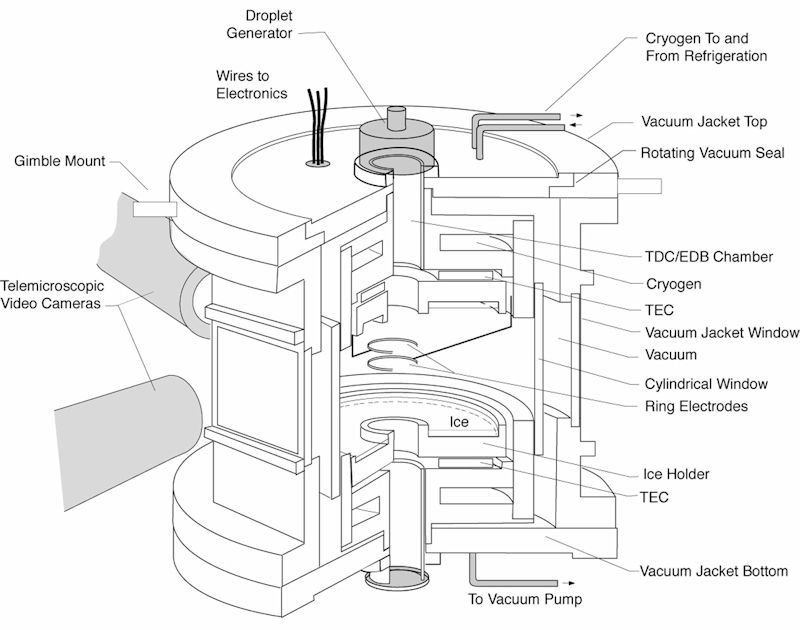 Droplet Generator

Wires to Electronics

Cryogen To and From Refrigeration

Vacuum Jacket Top

Rotating Vacuum Seal

Gimble Mount

Telemicroscopic Video Cameras

TDC/EDB Chamber

Cryogen

TEC

Vacuum Jacket Window

Vacuum

Cylindrical Window

Ring Electrodes

Ice

Ice Holder

TEC

Vacuum Jacket Bottom

To Vacuum Pump